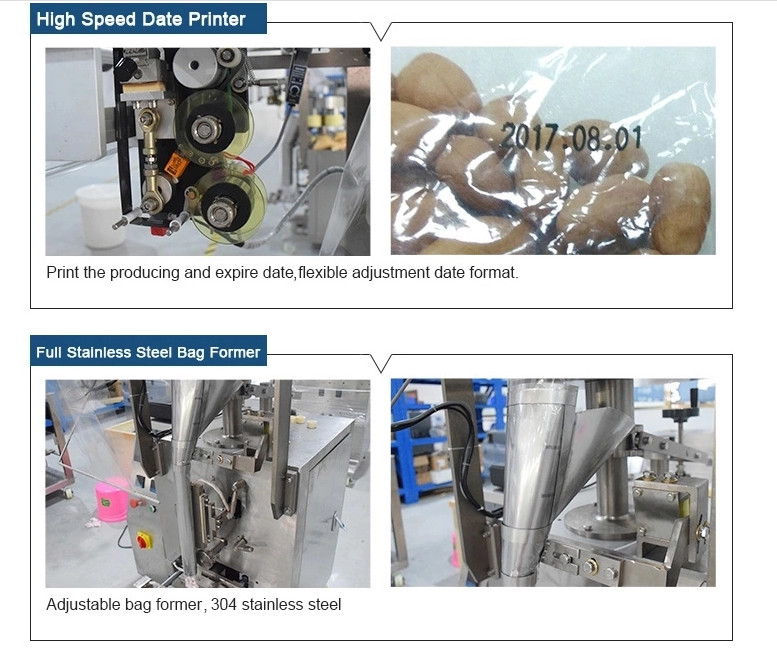 High Speed Date Printer

2017.08.01

Print the producing and expire date,flexible adjustment date format.

Full Stainless Steel Bag Former

Adjustable bag former, 304 stainless steel